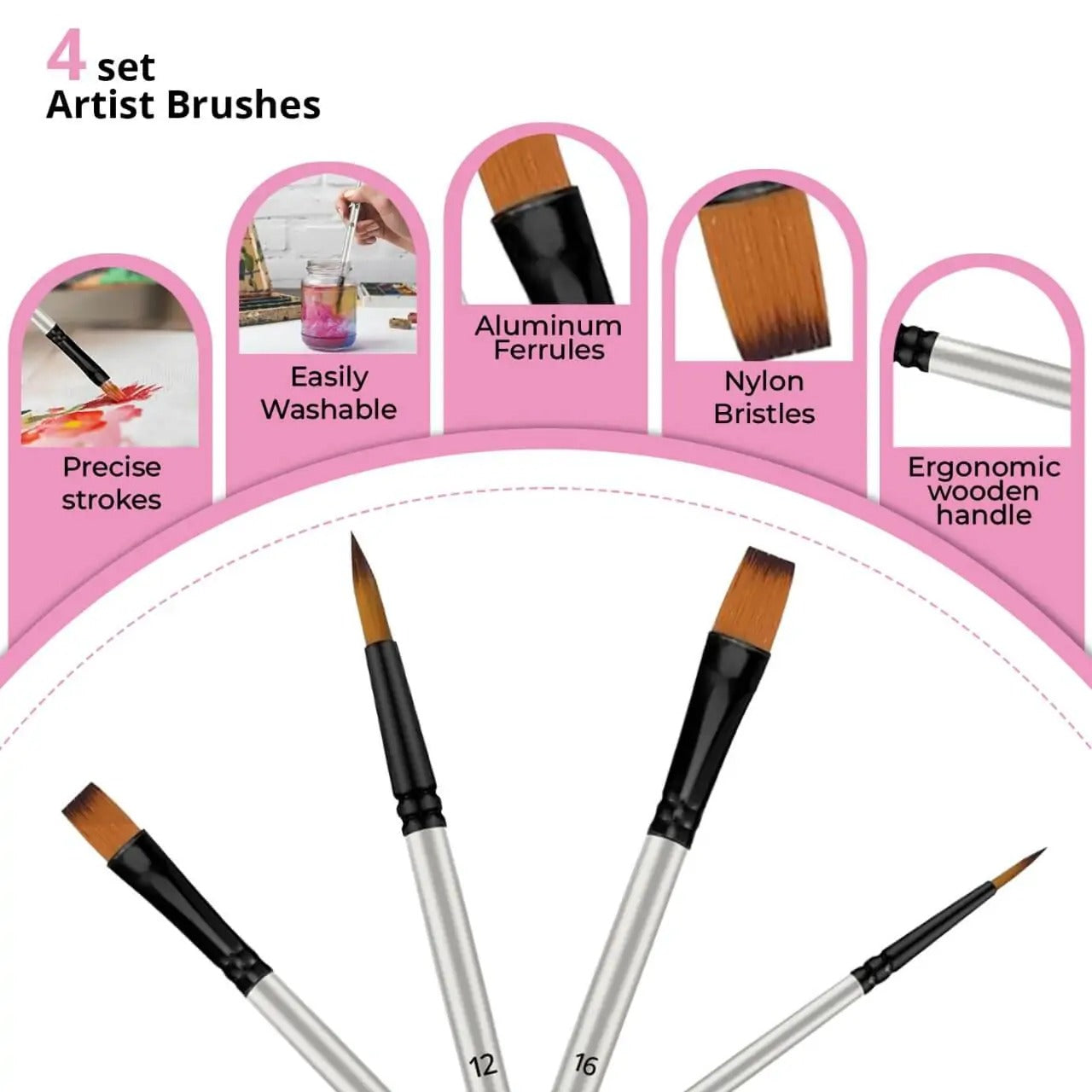 4 set
Artist Brushes

Precise strokes

Easily Washable

Aluminum Ferrules

Nylon Bristles

Ergonomic wooden handle

12

16